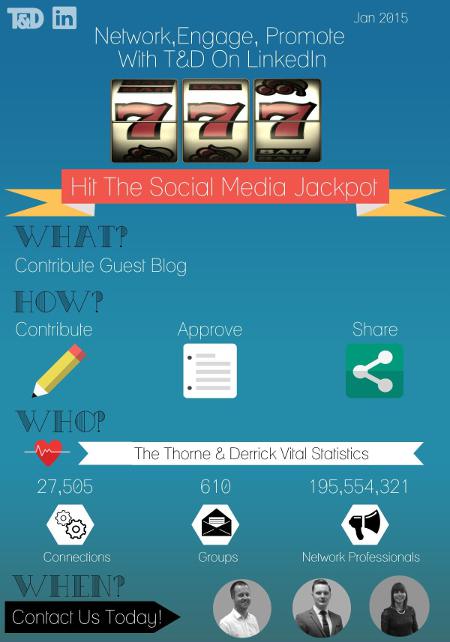 T&D in

Jan 2015

Network,Engage, Promote With T&D On LinkedIn

7 7 7

Hit The Social Media Jackpot

WHAT?

Contribute Guest Blog

HOW?

Contribute

Approve

Share

WHO?

The Thorne & Derrick Vital Statistics

27,505

Connections

610

Groups

195,554,321

Network Professionals

WHEN?

Contact Us Today!