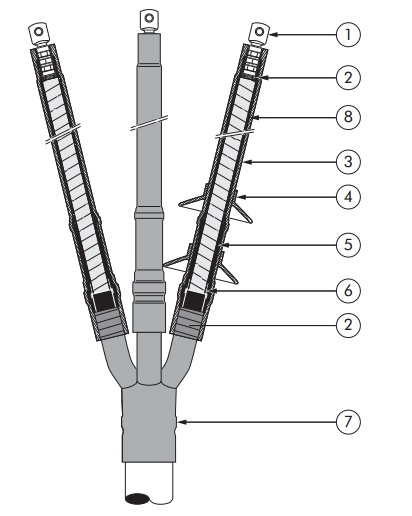 1
2
8
3
4
5
6
2
7